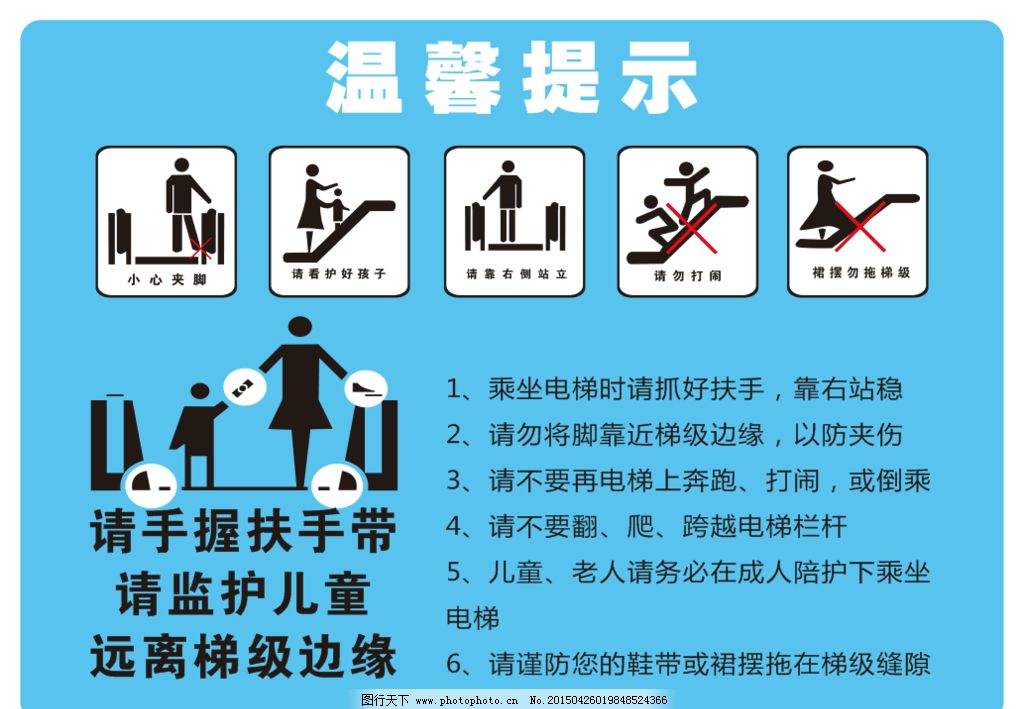 温馨提示

小心夹脚

请看护好孩子

请靠右侧站立

请勿打闹

裙摆勿拖梯级

请手握扶手带
请监护儿童
远离梯级边缘

1、乘坐电梯时请抓好扶手，靠右站稳
2、请勿将脚靠近梯级边缘，以防夹伤
3、请不要再电梯上奔跑、打闹，或倒乘
4、请不要翻、爬、跨越电梯栏杆
5、儿童、老人请务必在成人陪护下乘坐电梯
6、请谨防您的鞋带或裙摆拖在梯级缝隙

图行天下 www.photophoto.cn No.20150426019848524366